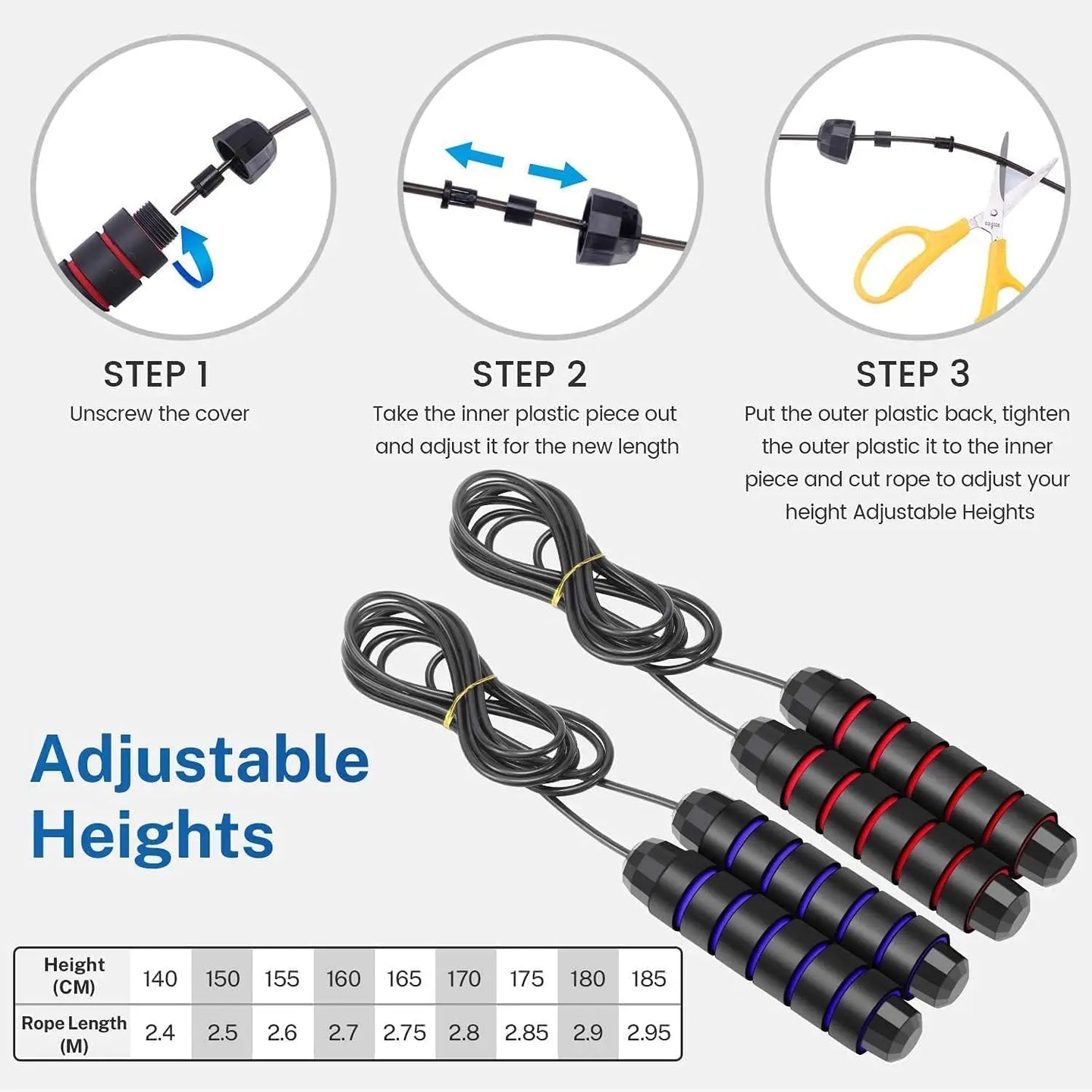 STEP 1
Unscrew the cover

STEP 2
Take the inner plastic piece out and adjust it for the new length

STEP 3
Put the outer plastic back, tighten the outer plastic it to the inner piece and cut rope to adjust your height Adjustable Heights

Adjustable Heights

| Height (CM) | 140 | 150 | 155 | 160 | 165 | 170 | 175 | 180 | 185 |
|---|---|---|---|---|---|---|---|---|---|
| Rope Length (M) | 2.4 | 2.5 | 2.6 | 2.7 | 2.75 | 2.8 | 2.85 | 2.9 | 2.95 |