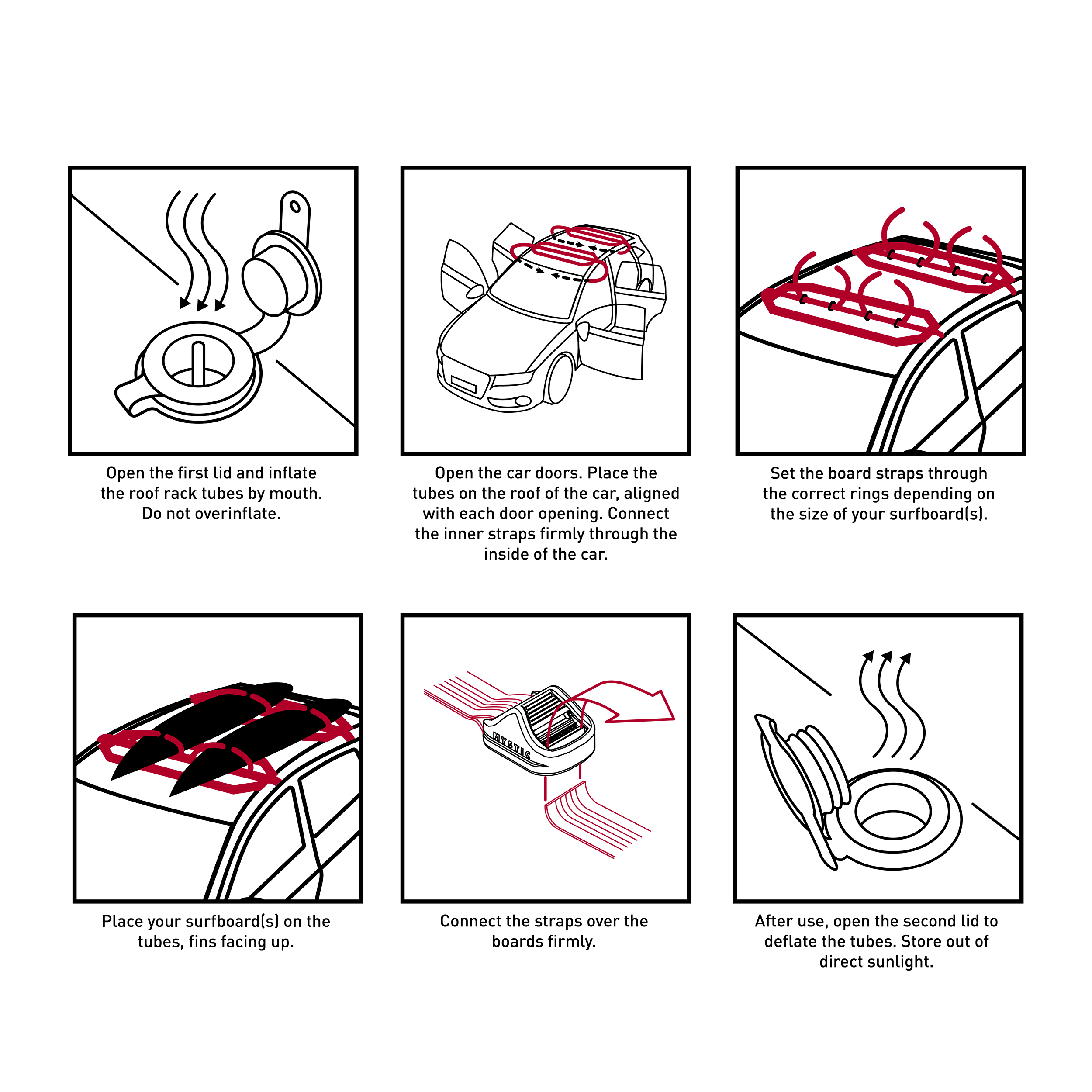 Open the first lid and inflate the roof rack tubes by mouth. Do not overinflate.

Open the car doors. Place the tubes on the roof of the car, aligned with each door opening. Connect the inner straps firmly through the inside of the car.

Set the board straps through the correct rings depending on the size of your surfboard(s).

Place your surfboard(s) on the tubes, fins facing up.

MYSTIC

Connect the straps over the boards firmly.

After use, open the second lid to deflate the tubes. Store out of direct sunlight.